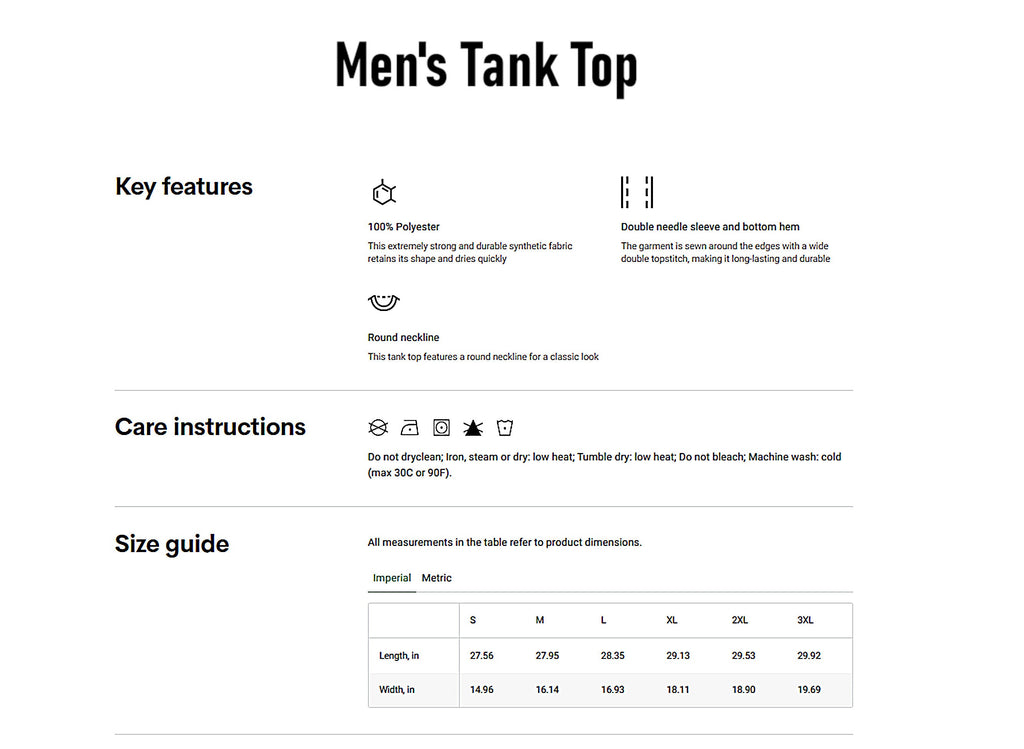 Men's Tank Top

Key features

100% Polyester

This extremely strong and durable synthetic fabric retains its shape and dries quickly

Double needle sleeve and bottom hem

The garment is sewn around the edges with a wide double topstitch, making it long-lasting and durable

Round neckline

This tank top features a round neckline for a classic look

Care instructions

Do not dryclean; Iron, steam or dry: low heat; Tumble dry: low heat; Do not bleach; Machine wash: cold (max 30C or 90F).

Size guide

All measurements in the table refer to product dimensions.

Imperial Metric

| | S | M | L | XL | 2XL | 3XL |
|---|---|---|---|---|---|---|
| Length, in | 27.56 | 27.95 | 28.35 | 29.13 | 29.53 | 29.92 |
| Width, in | 14.96 | 16.14 | 16.93 | 18.11 | 18.90 | 19.69 |